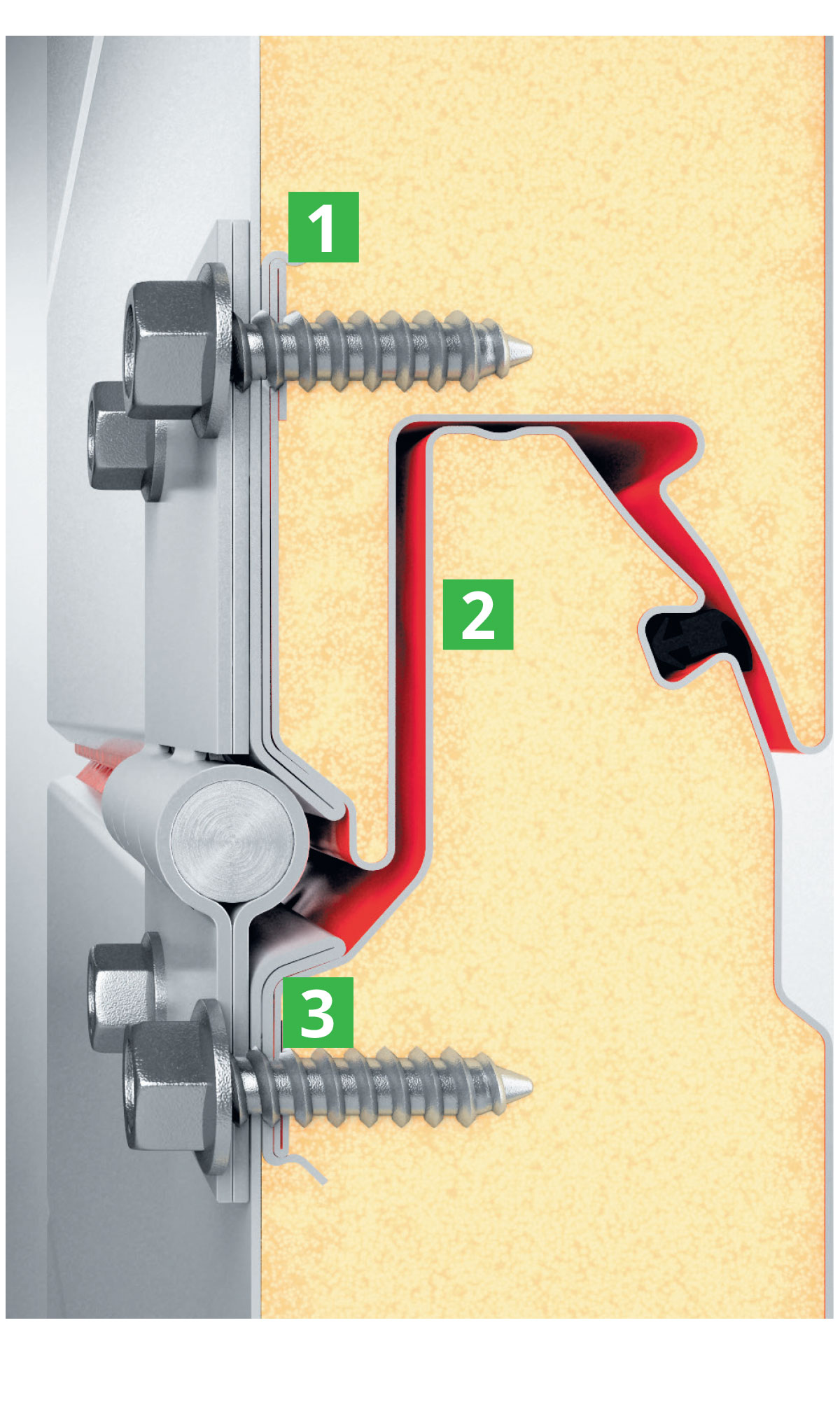 1

2

3